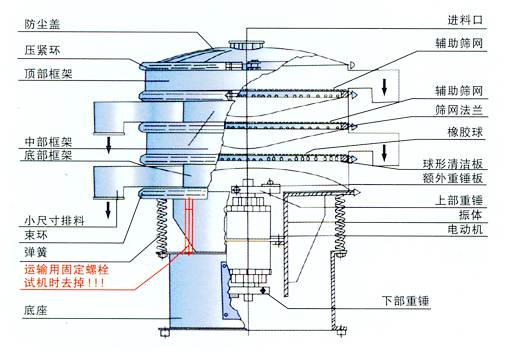 防尘盖
压紧环
顶部框架
中部框架
底部框架
小尺寸排料
束环
弹簧
运输用固定螺栓
试机时去掉!!!
底座
进料口
辅助筛网
辅助筛网
筛网法兰
橡胶球
球形清洁板
额外重锤板
上部重锤
振体
电动机
下部重锤